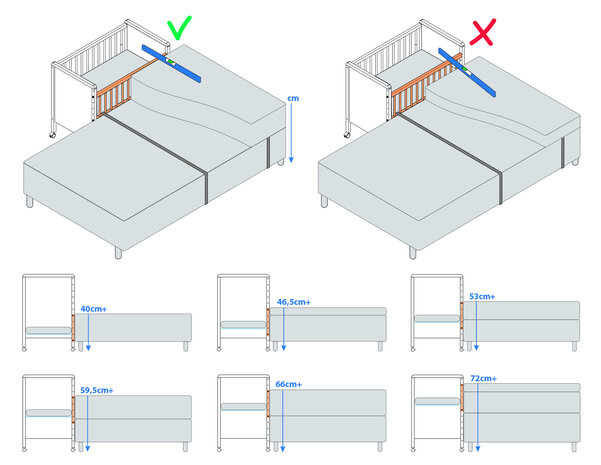 cm

40cm+

46,5cm+

53cm+

59,5cm+

66cm+

72cm+