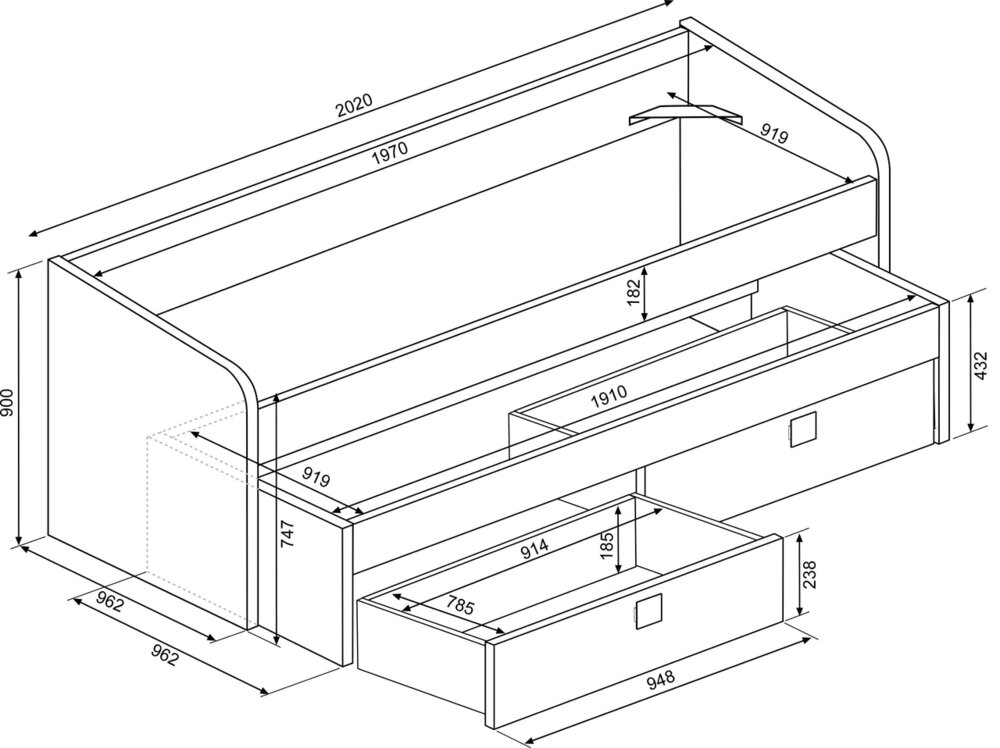 2020
1970
919
182
432
1910
900
919
747
914
185
238
785
962
962
948