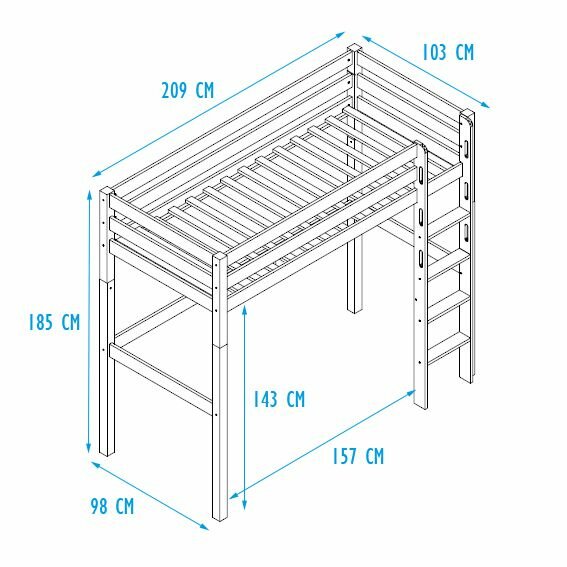 209 CM

103 CM

185 CM

143 CM

157 CM

98 CM